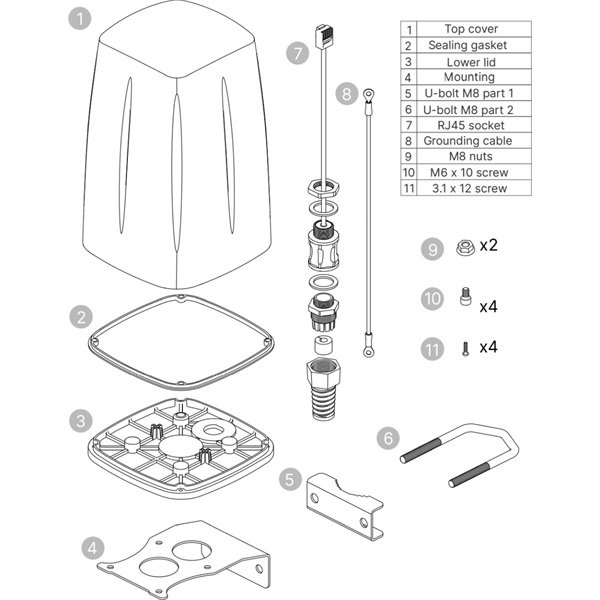 1

7

8

| 1 | Top cover |
|---|---|
| 2 | Sealing gasket |
| 3 | Lower lid |
| 4 | Mounting |
| 5 | U-bolt M8 part 1 |
| 6 | U-bolt M8 part 2 |
| 7 | RJ45 socket |
| 8 | Grounding cable |
| 9 | M8 nuts |
| 10 | M6 x 10 screw |
| 11 | 3.1 x 12 screw |

9 x2

10 x4

11 x4

2

3

6

5

4