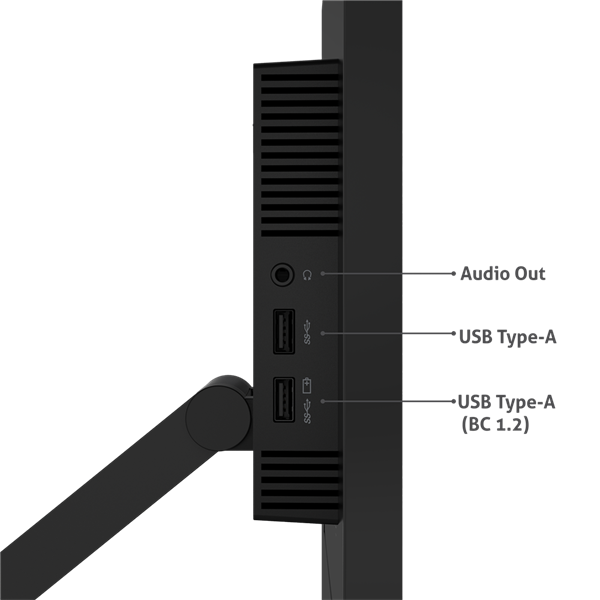 Audio Out

USB Type-A

USB Type-A
(BC 1.2)